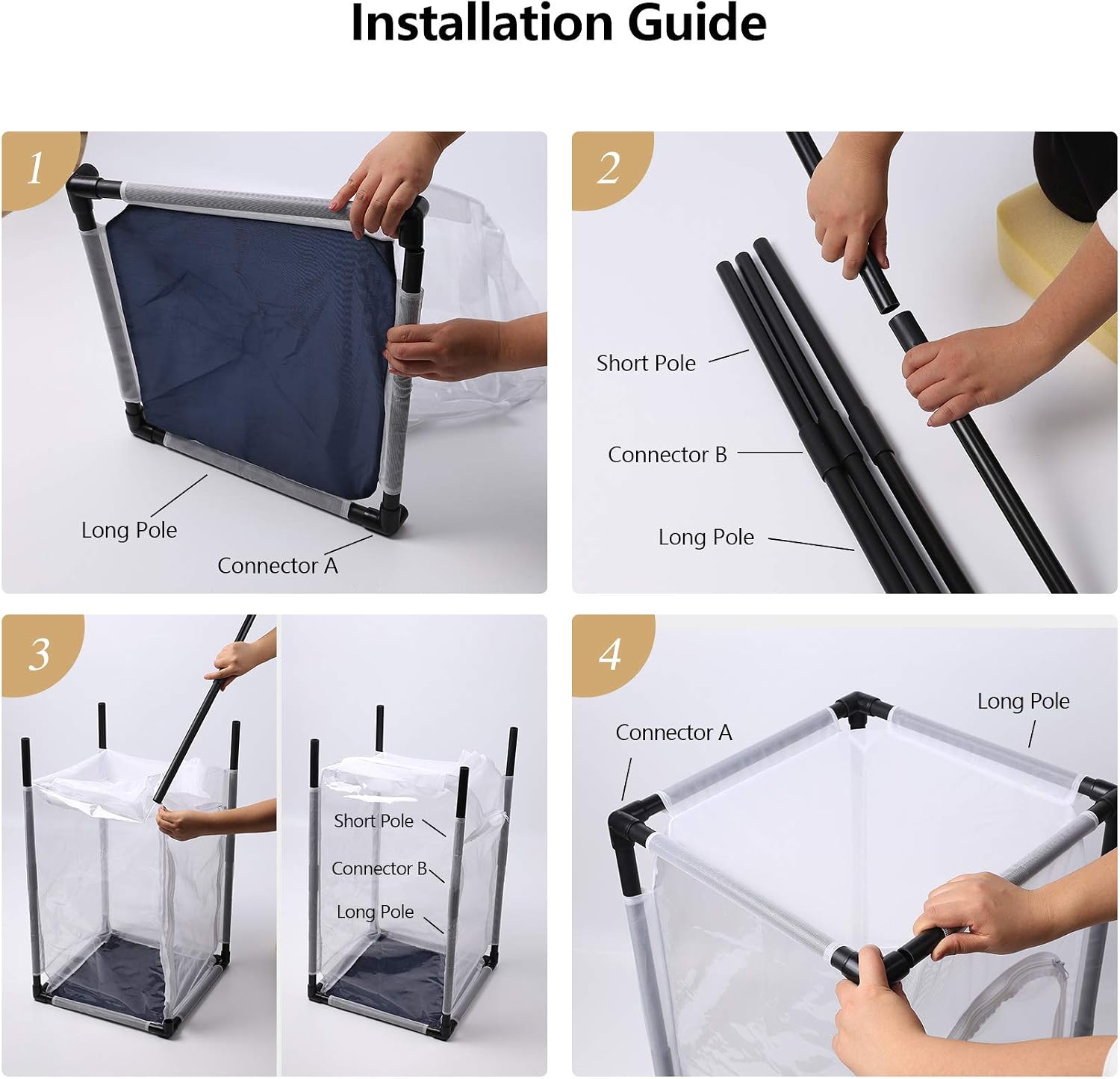 Installation Guide

1

Long Pole

Connector A

2

Short Pole

Connector B

Long Pole

3

Short Pole

Connector B

Long Pole

4

Connector A

Long Pole